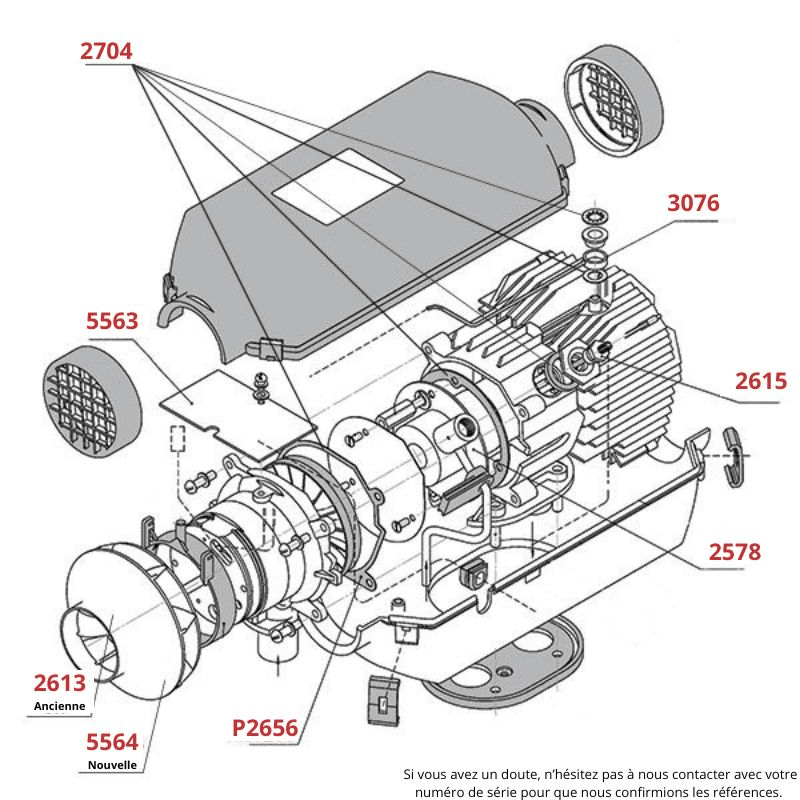 2704

3076

5563

2615

2578

2613
Ancienne

5564
Nouvelle

P2656

Si vous avez un doute, n'hésitez pas à nous contacter avec votre numéro de série pour que nous confirmions les références.