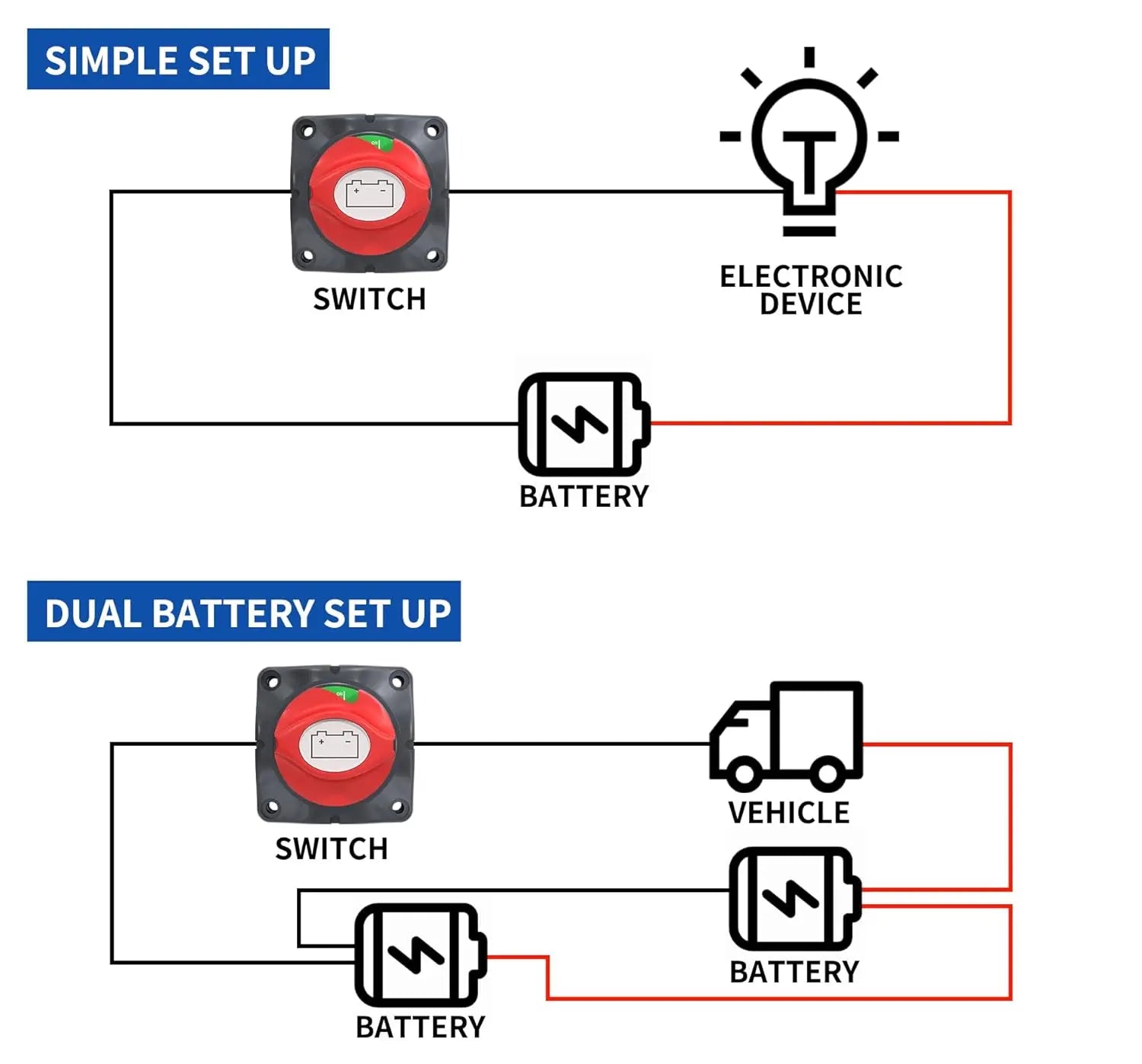 SIMPLE SET UP

SWITCH

ELECTRONIC DEVICE

BATTERY

DUAL BATTERY SET UP

SWITCH

VEHICLE

BATTERY

BATTERY